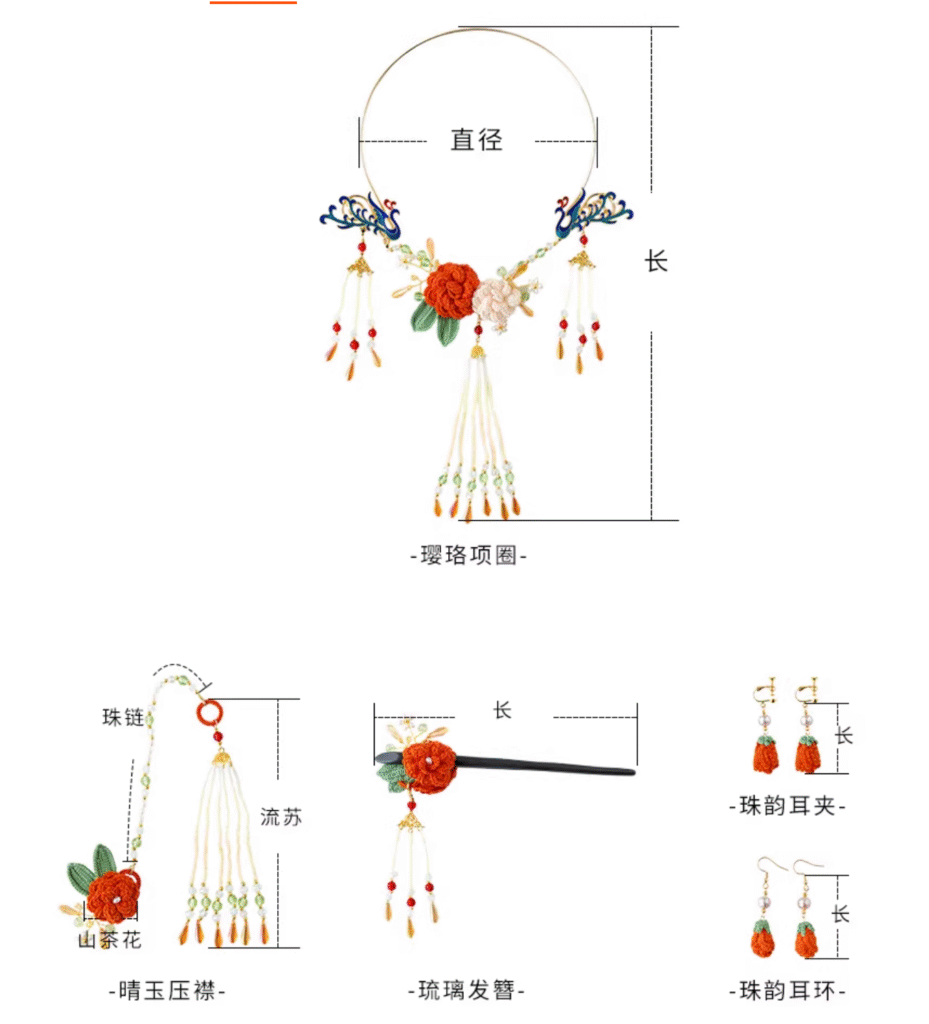 直径

长

-璎珞项圈-

珠链

流苏

山茶花

-晴玉压襟-

长

-琉璃发簪-

长

-珠韵耳夹-

长

-珠韵耳环-